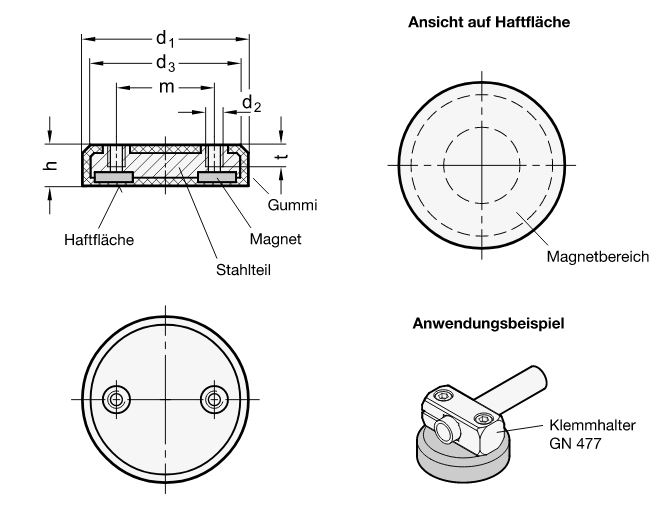 $d_1$
$d_3$
m
$d_2$
h
t
Gummi
Haftfläche
Magnet
Stahlteil

Ansicht auf Haftfläche

Magnetbereich

Anwendungsbeispiel

Klemmhalter
GN 477