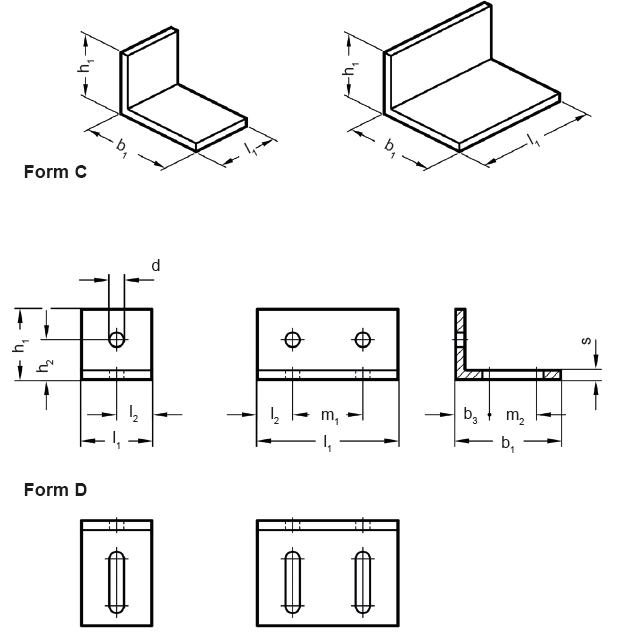 $h_1$
$b_1$
$l_1$
$h_1$
$b_1$
$l_1$
Form C

d
$h_1$
$h_2$
$l_2$
$l_1$
$l_2$
$m_1$
$l_1$
s
$b_3$
$m_2$
$b_1$

Form D