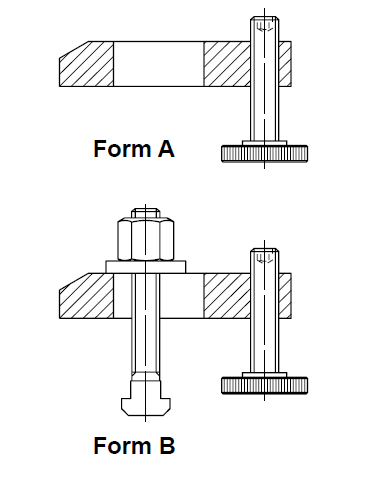 Form A

Form B