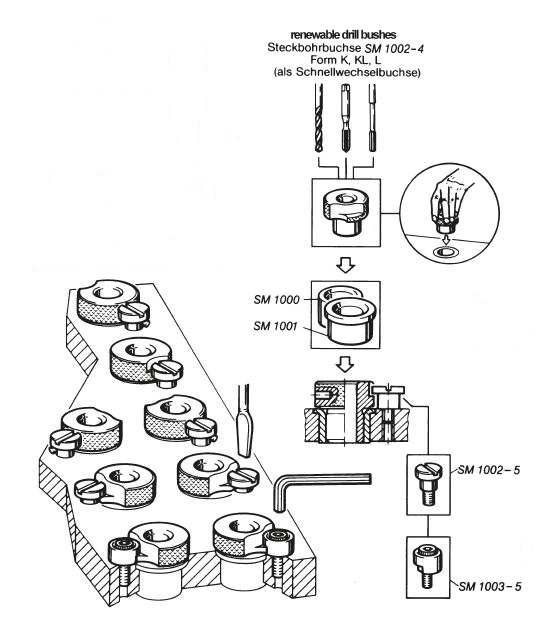 renewable drill bushes
Steckbohrbuchse SM 1002-4
Form K, KL, L
(als Schnellwechselbuchse)

SM 1000
SM 1001

SM 1002-5

SM 1003-5