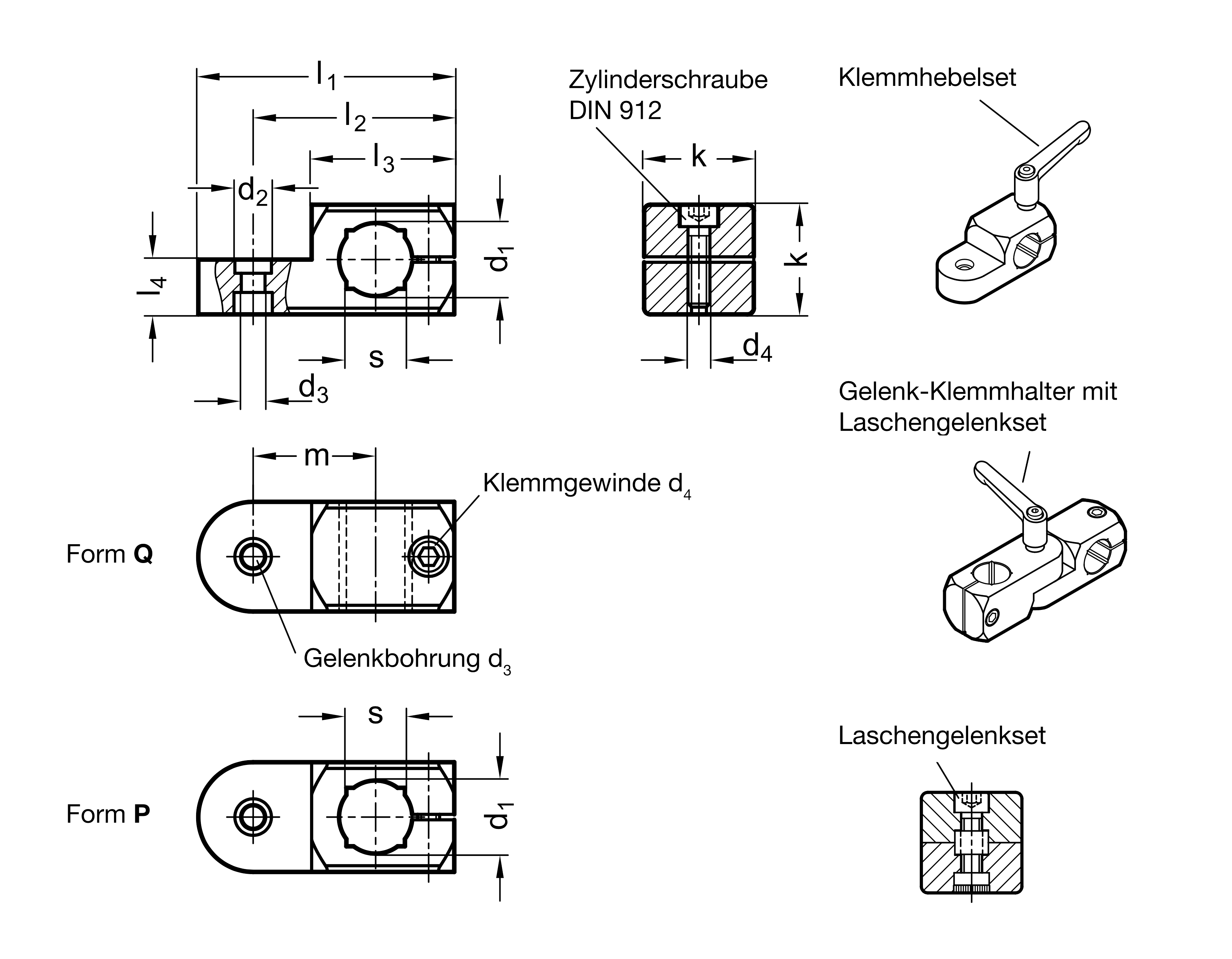 $l_1$

$l_2$

$l_3$

$d_2$

$l_4$

$d_1$

s

$d_3$

Zylinderschraube DIN 912

k

k

$d_4$

Klemmhebelset

Gelenk-Klemmhalter mit Laschengelenkset

m

Klemmgewinde $d_4$

Form **Q**

Gelenkbohrung $d_3$

s

Form **P**

$d_1$

Laschengelenkset