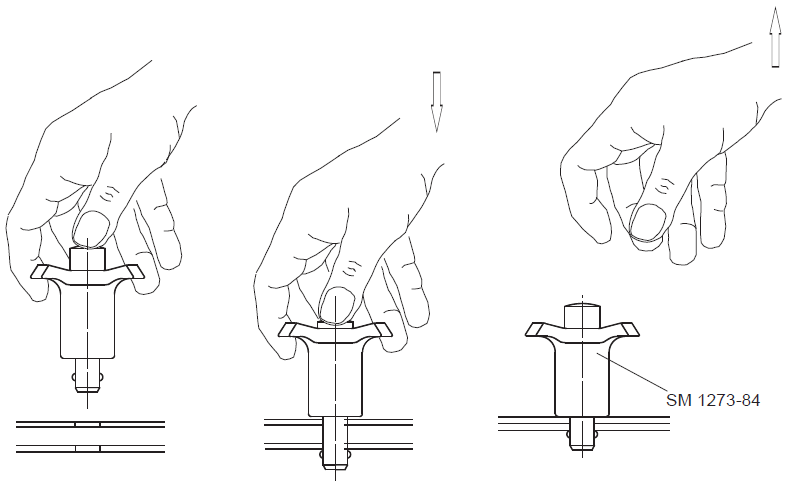 SM 1273-84